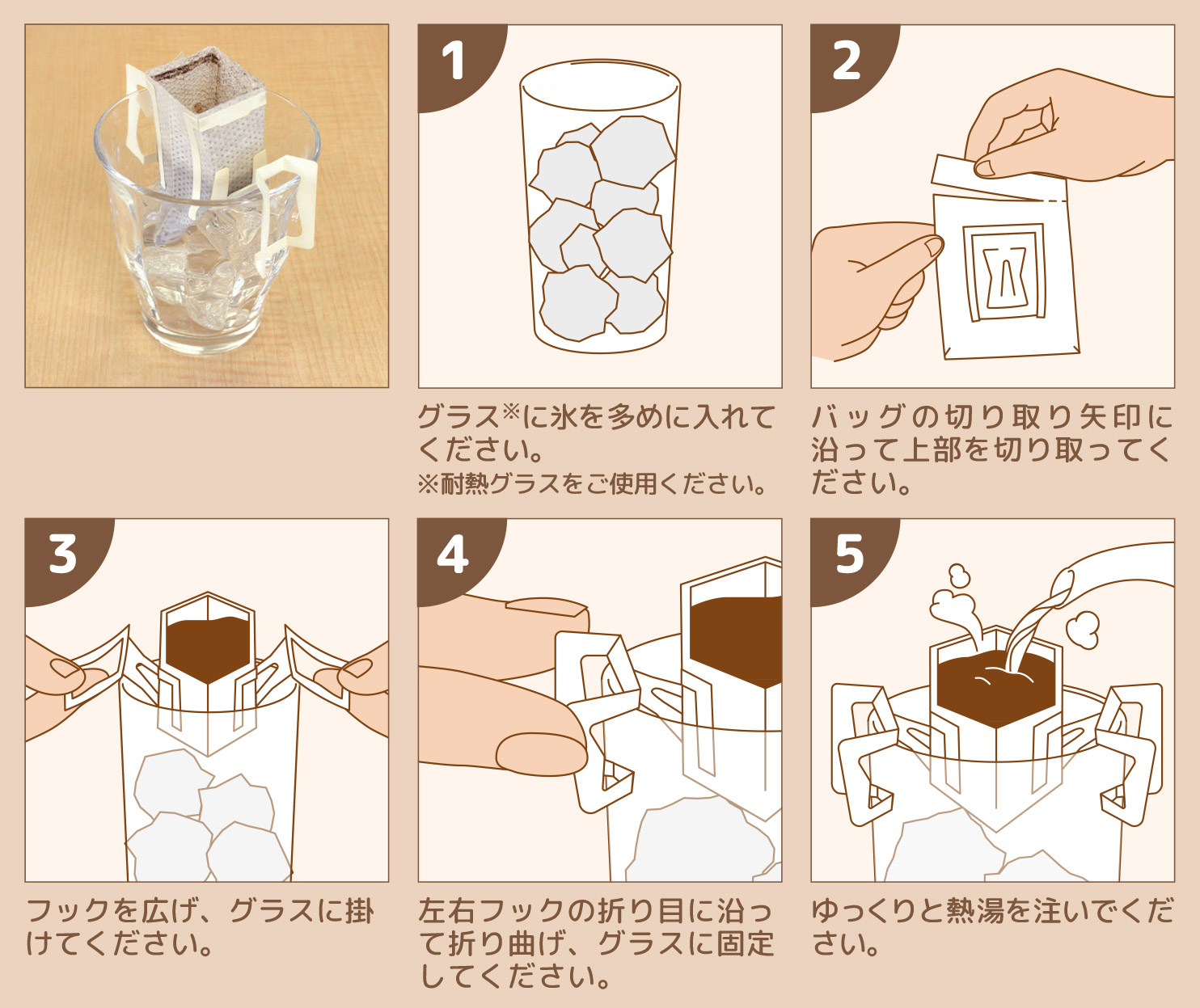 1

グラス※に氷を多めに入れてください。
※耐熱グラスをご使用ください。

2

バッグの切り取り矢印に沿って上部を切り取ってください。

3

フックを広げ、グラスに掛けてください。

4

左右フックの折り目に沿って折り曲げ、グラスに固定してください。

5

ゆっくりと熱湯を注いでください。